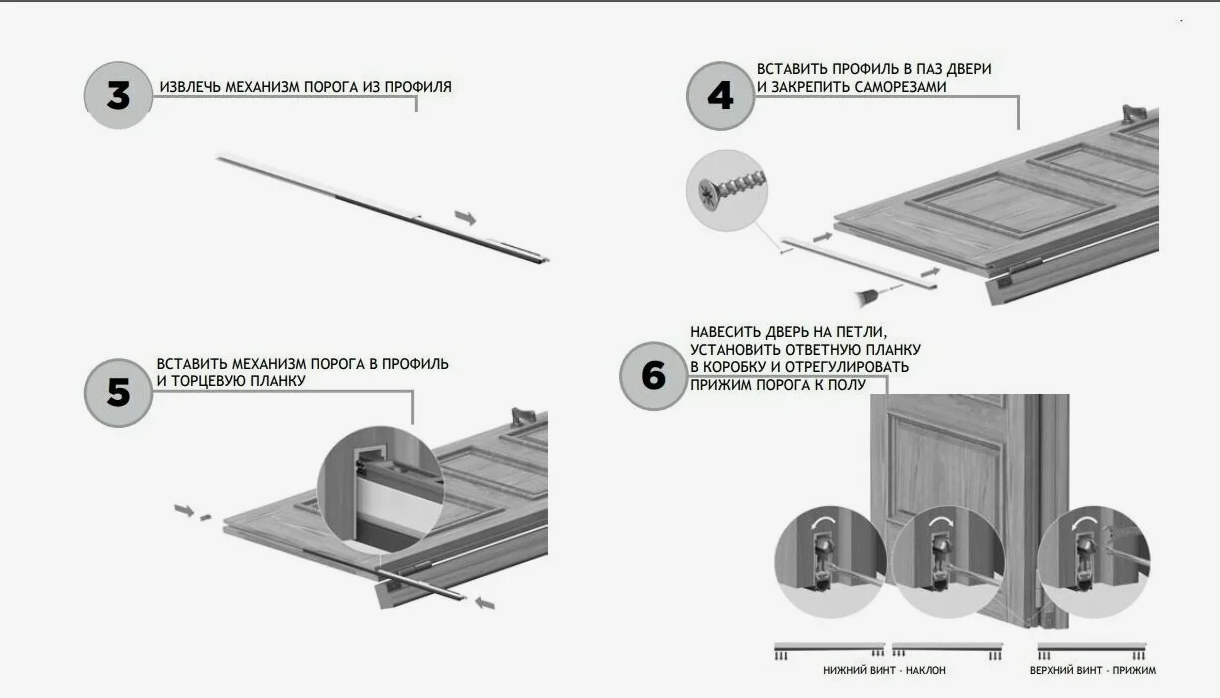 3
ИЗВЛЕЧЬ МЕХАНИЗМ ПОРОГА ИЗ ПРОФИЛЯ

4
ВСТАВИТЬ ПРОФИЛЬ В ПАЗ ДВЕРИ И ЗАКРЕПИТЬ САМОРЕЗАМИ

5
ВСТАВИТЬ МЕХАНИЗМ ПОРОГА В ПРОФИЛЬ И ТОРЦЕВУЮ ПЛАНКУ

6
НАВЕСИТЬ ДВЕРЬ НА ПЕТЛИ, УСТАНОВИТЬ ОТВЕТНУЮ ПЛАНКУ В КОРОБКУ И ОТРЕГУЛИРОВАТЬ ПРИЖИМ ПОРОГА К ПОЛУ

НИЖНИЙ ВИНТ - НАКЛОН
ВЕРХНИЙ ВИНТ - ПРИЖИМ